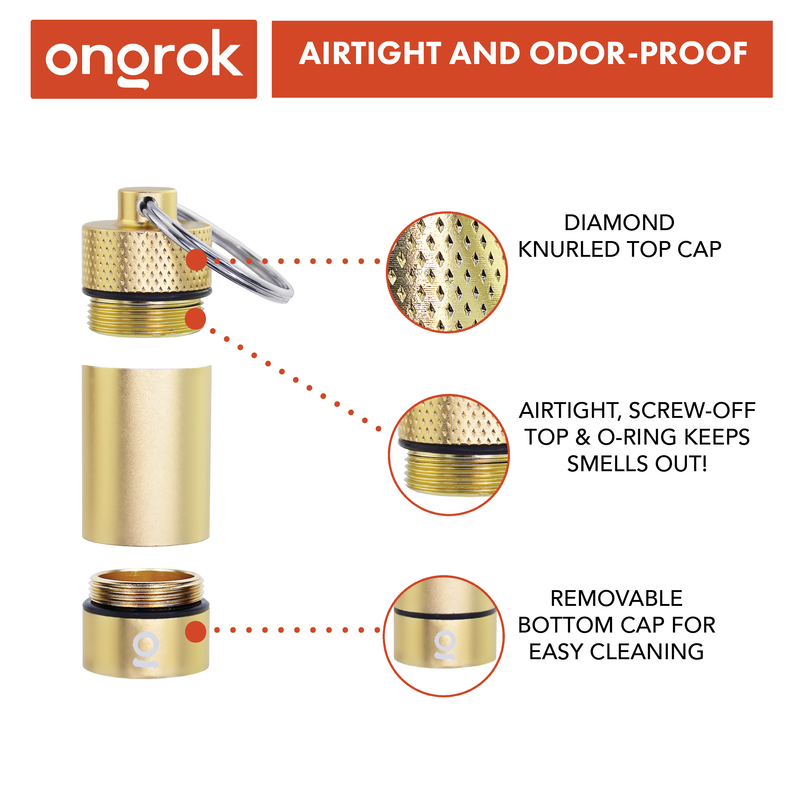 ongrok

AIRTIGHT AND ODOR-PROOF

DIAMOND KNURLED TOP CAP

AIRTIGHT, SCREW-OFF TOP & O-RING KEEPS SMELLS OUT!

REMOVABLE BOTTOM CAP FOR EASY CLEANING