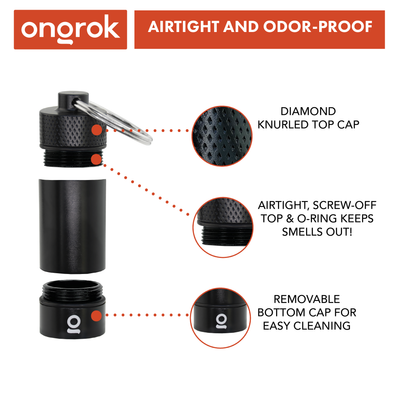 ongrok

AIRTIGHT AND ODOR-PROOF

DIAMOND KNURLED TOP CAP

AIRTIGHT, SCREW-OFF TOP & O-RING KEEPS SMELLS OUT!

REMOVABLE BOTTOM CAP FOR EASY CLEANING